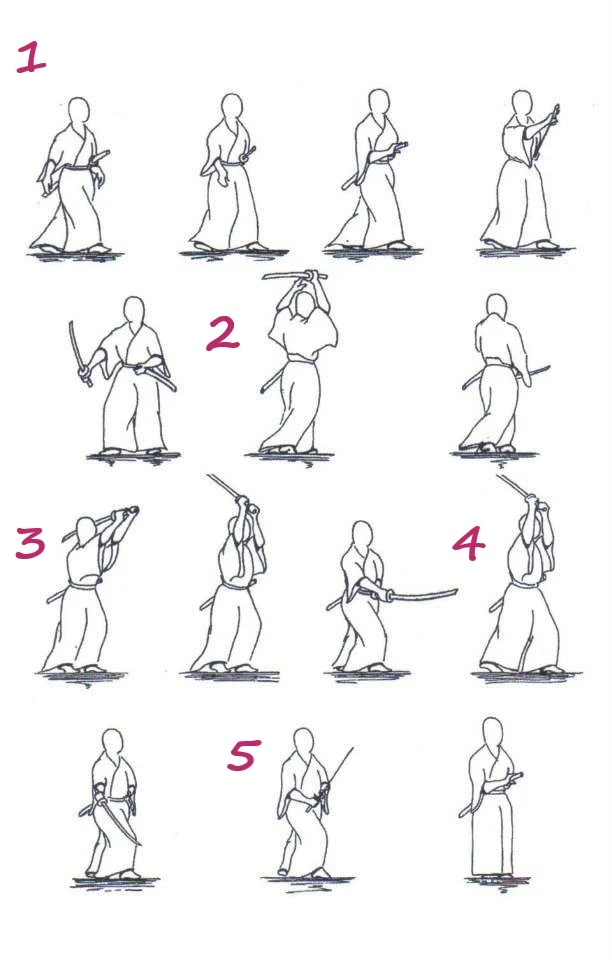 1

2

3

4

5